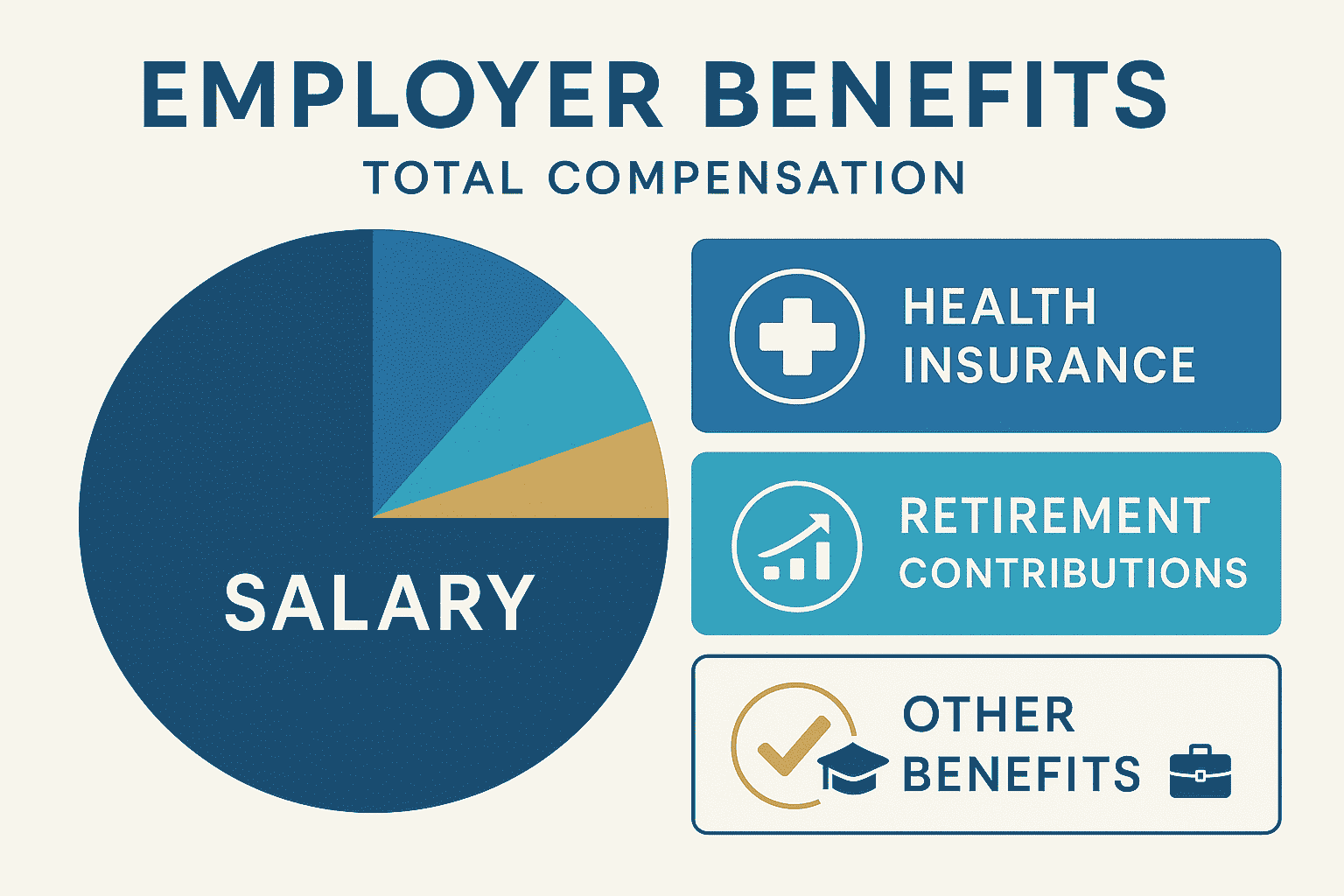 EMPLOYER BENEFITS

TOTAL COMPENSATION

SALARY

HEALTH INSURANCE

RETIREMENT CONTRIBUTIONS

OTHER BENEFITS